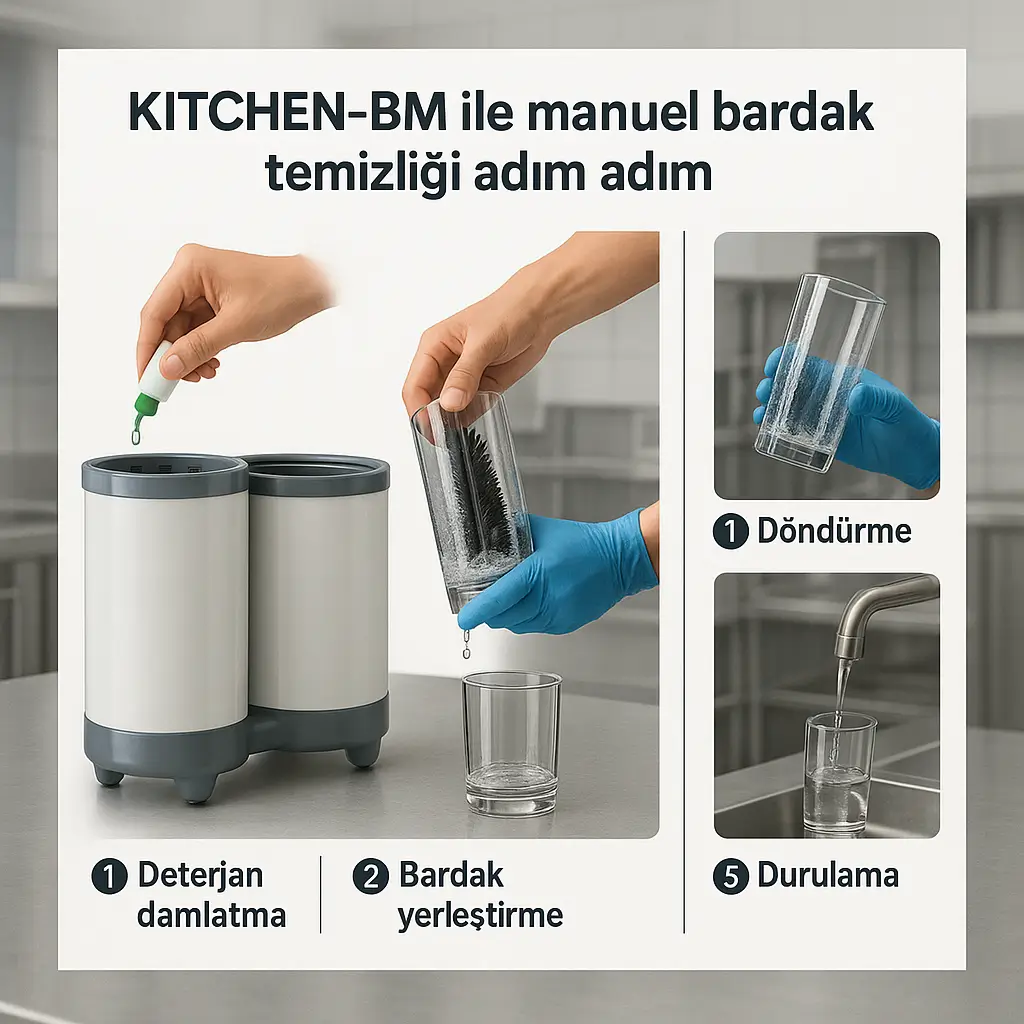 KITCHEN-BM ile manuel bardak temizliği adım adım

1 Döndürme

5 Durulama

1 Deterjan damlatma

2 Bardak yerleştirme