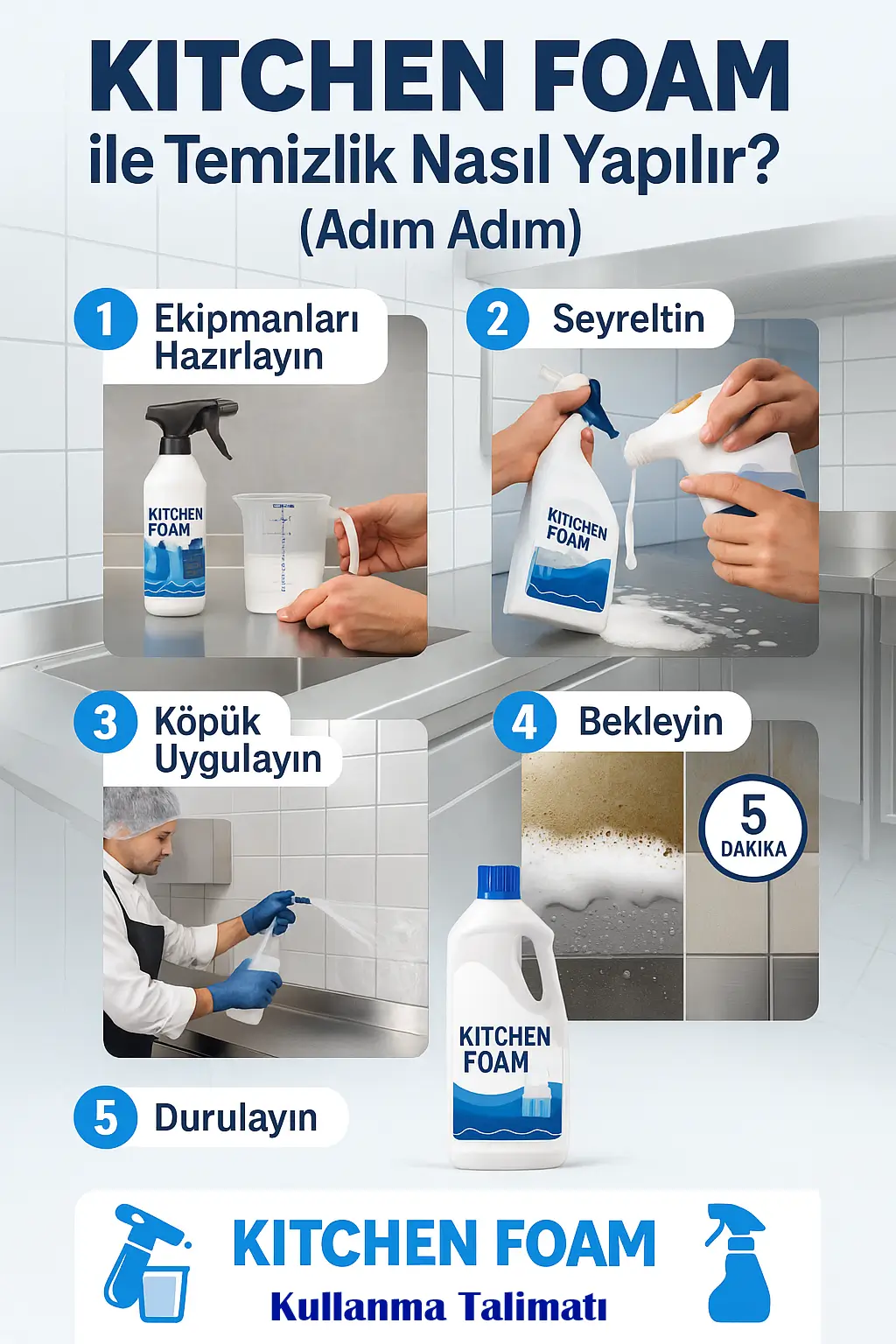 KITCHEN FOAM
ile Temizlik Nasıl Yapılır?
(Adım Adım)

1 Ekipmanları Hazırlayın

KITCHEN FOAM

2 Seyreltin

KITICHEN FOAM

3 Köpük Uygulayın

4 Bekleyin

5 DAKIKA

KITCHEN FOAM

5 Durulayın

KITCHEN FOAM
Kullanma Talimatı