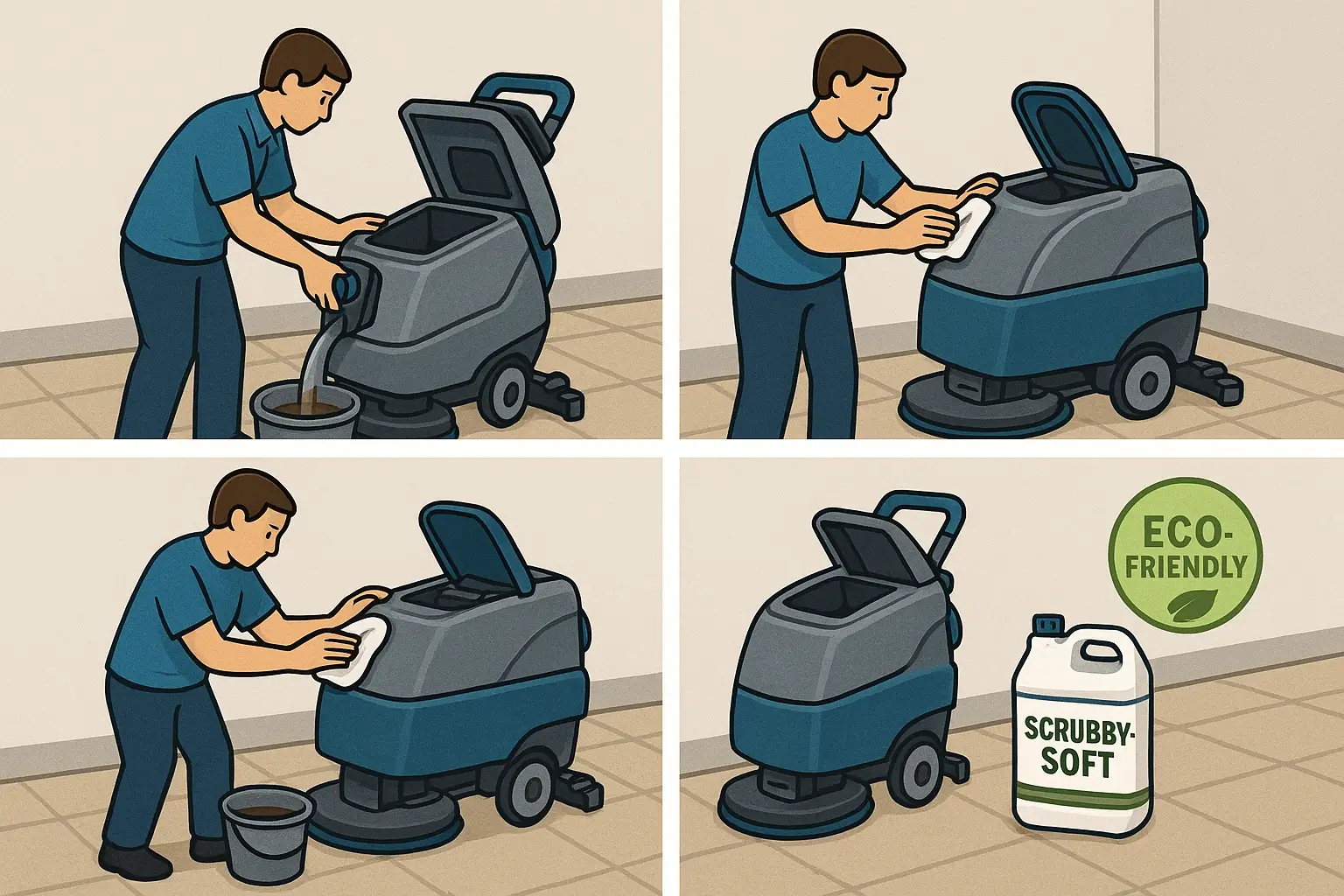 ECO-FRIENDLY

SCRUBBY-SOFT