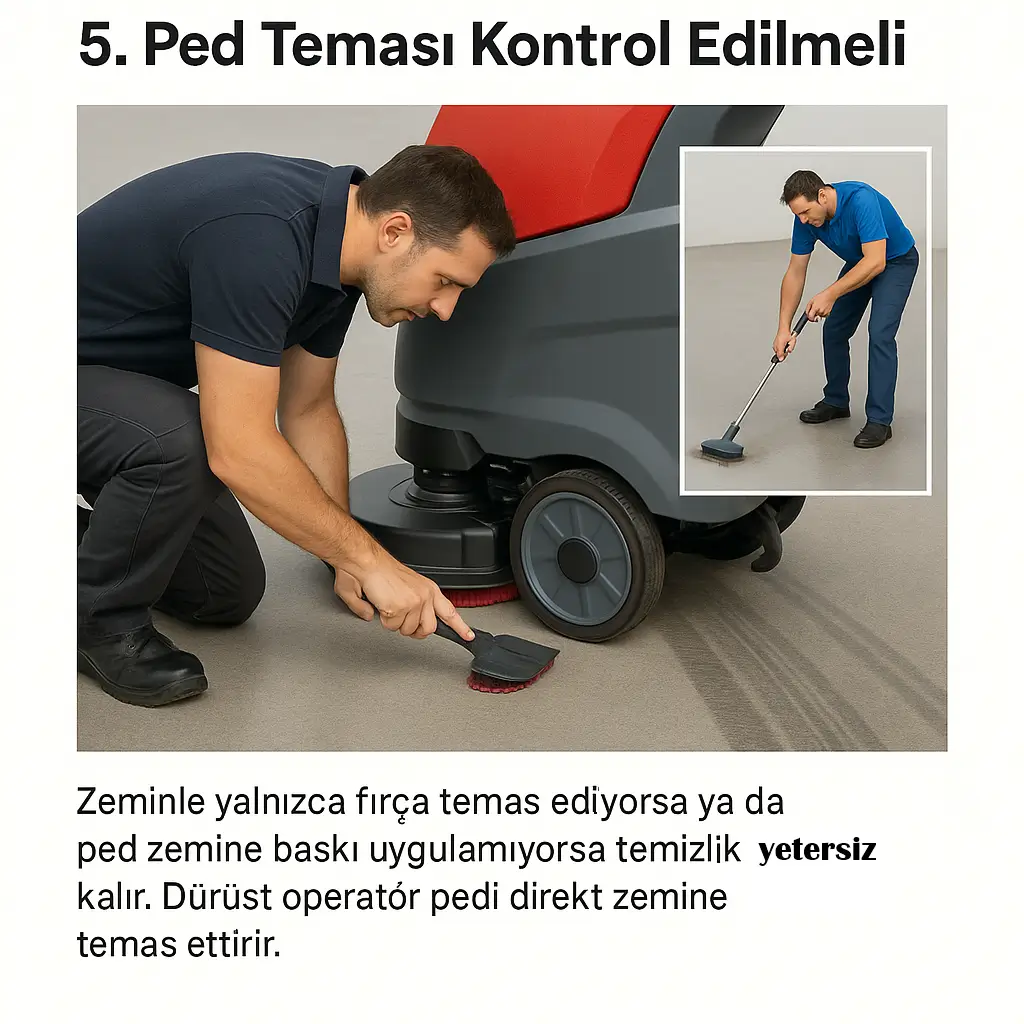 5. Ped Teması Kontrol Edilmeli

Zeminle yalnızca fırça temas ediyorsa ya da ped zemine baskı uygulamıyorsa temizlik yetersiz kalır. Dürüst operatór pedi direkt zemine temas ettirir.